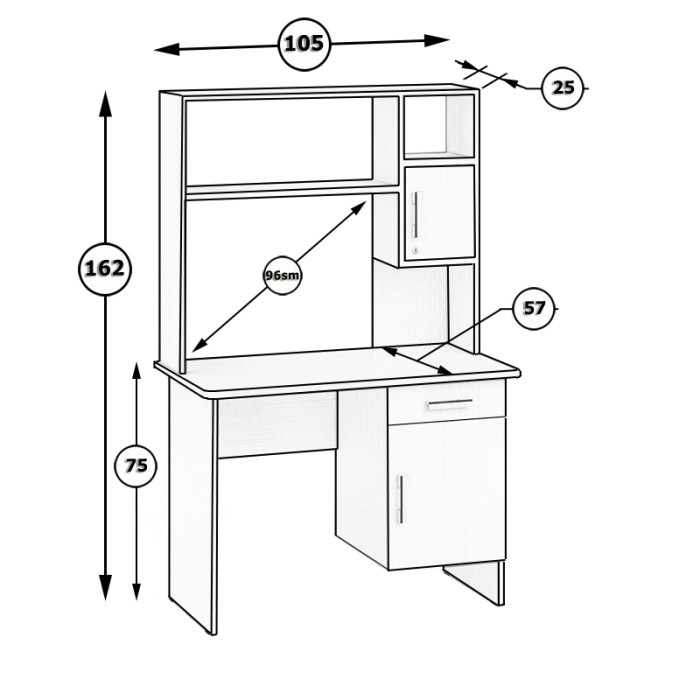 105
25
162
96sm
57
75