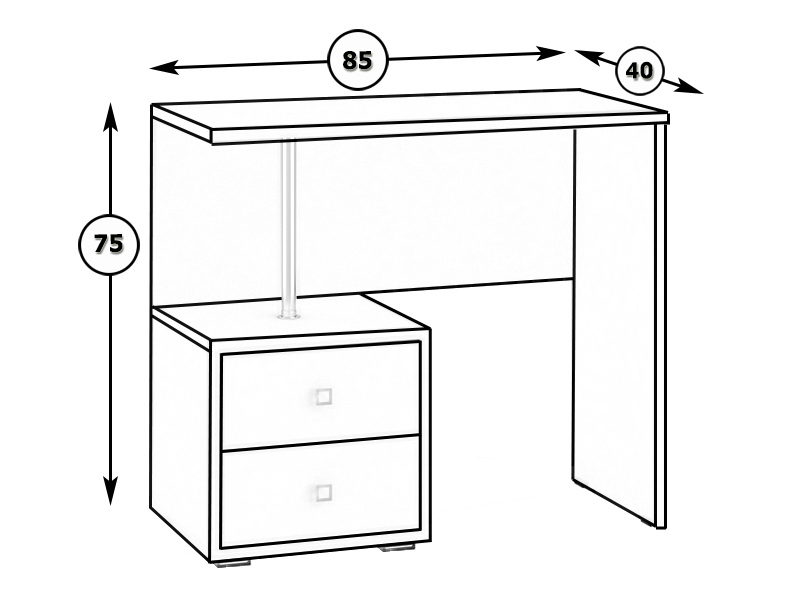 85

40

75